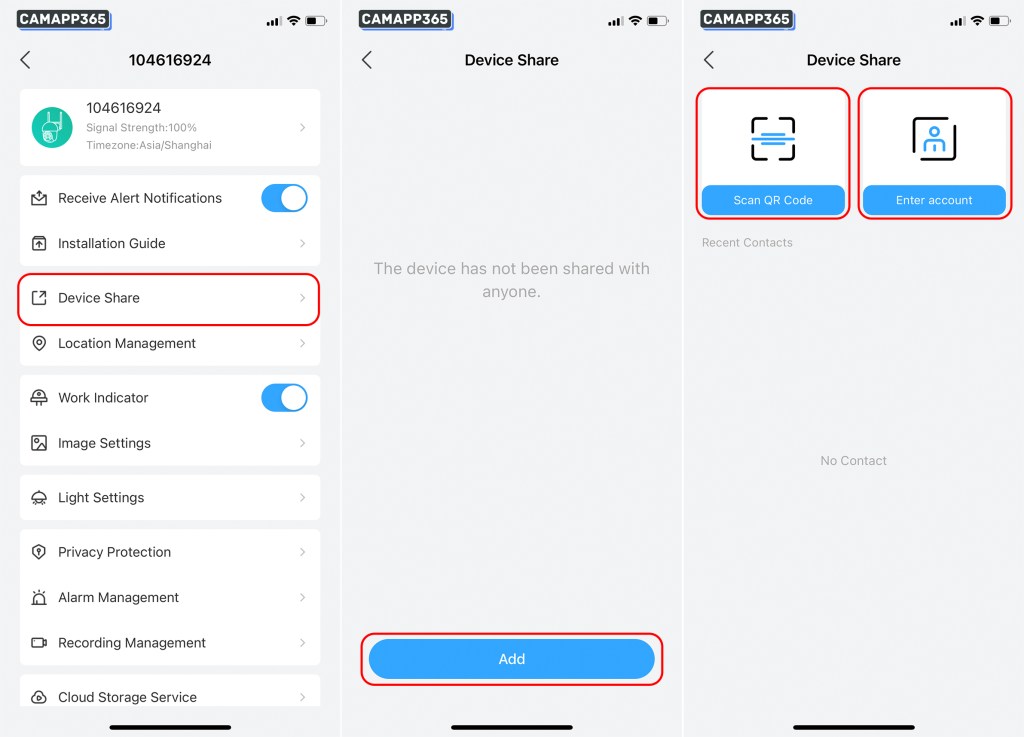 CAMAPP365

104616924

104616924
Signal Strength:100%
Timezone:Asia/Shanghai

Receive Alert Notifications

Installation Guide

Device Share

Location Management

Work Indicator

Image Settings

Light Settings

Privacy Protection

Alarm Management

Recording Management

Cloud Storage Service

CAMAPP365

Device Share

The device has not been shared with anyone.

Add

CAMAPP365

Device Share

Scan QR Code

Enter account

Recent Contacts

No Contact