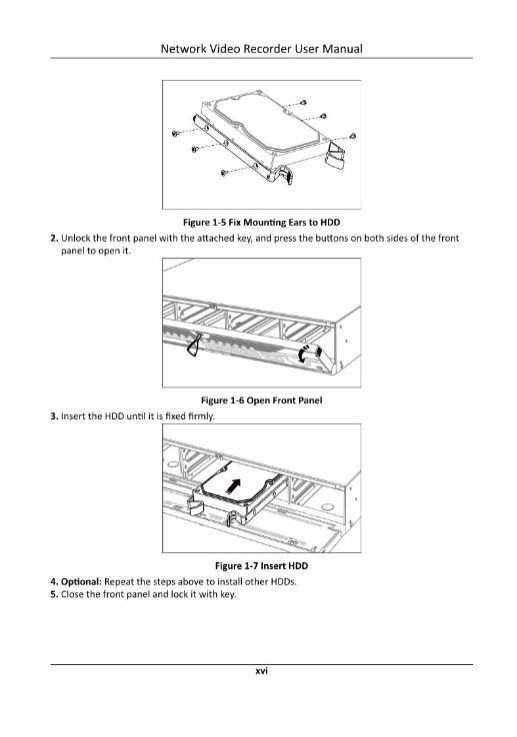 Network Video Recorder User Manual

Figure 1-5 Fix Mounting Ears to HDD

2. Unlock the front panel with the attached key, and press the buttons on both sides of the front panel to open it.

Figure 1-6 Open Front Panel

3. Insert the HDD until it is fixed firmly.

Figure 1-7 Insert HDD

4. Optional: Repeat the steps above to install other HDDs.
5. Close the front panel and lock it with key.

xvi