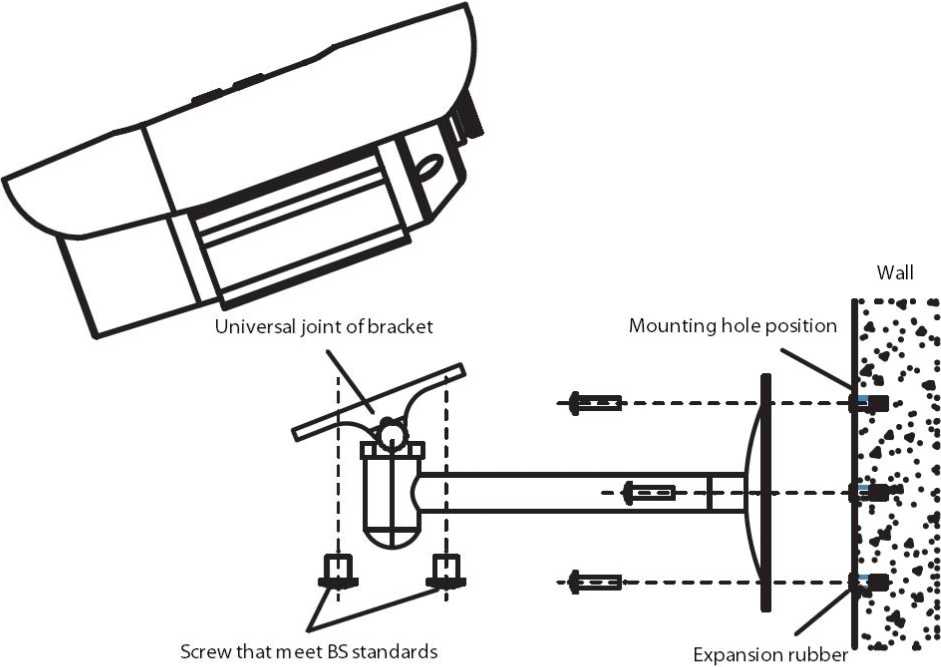 Wall

Universal joint of bracket

Mounting hole position

Screw that meet BS standards

Expansion rubber